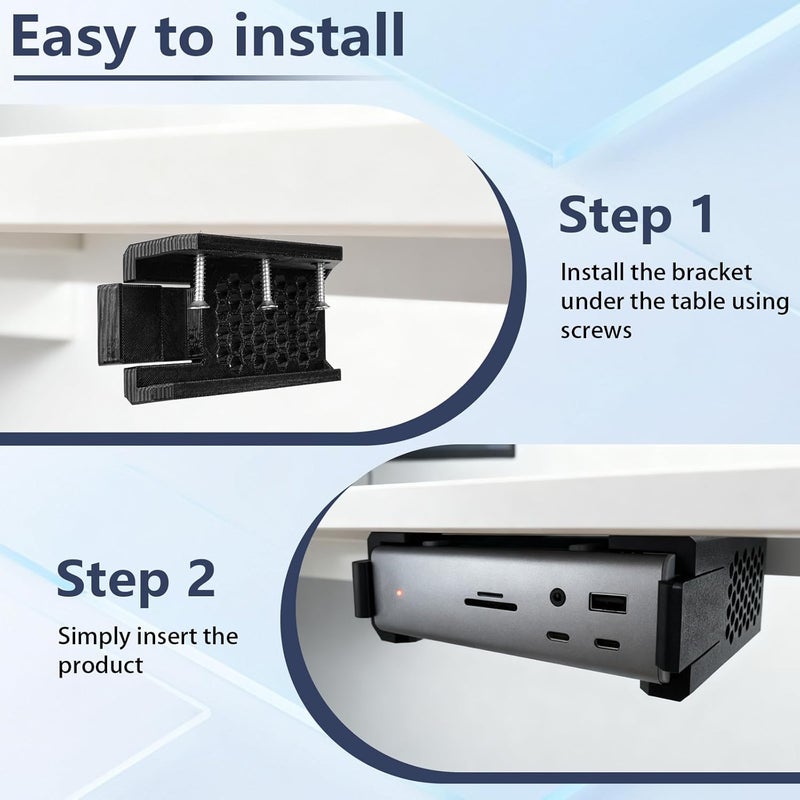 Easy to install

Step 1

Install the bracket under the table using screws

Step 2

Simply insert the product